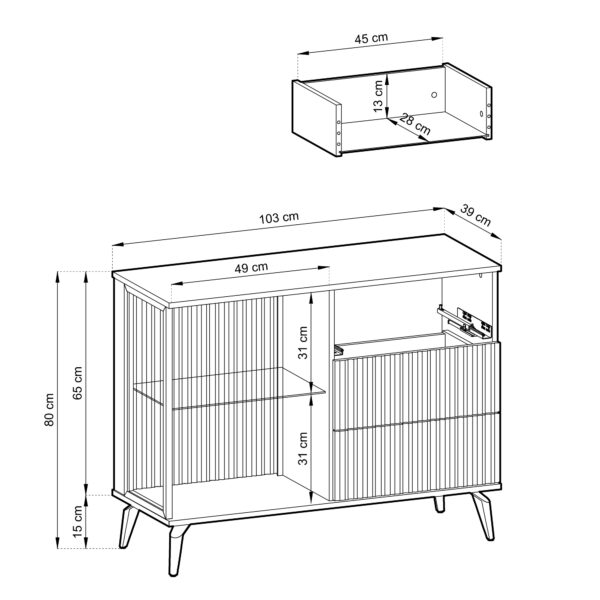 45 cm
13 cm
28 cm
103 cm
39 cm
49 cm
31 cm
31 cm
80 cm
65 cm
15 cm