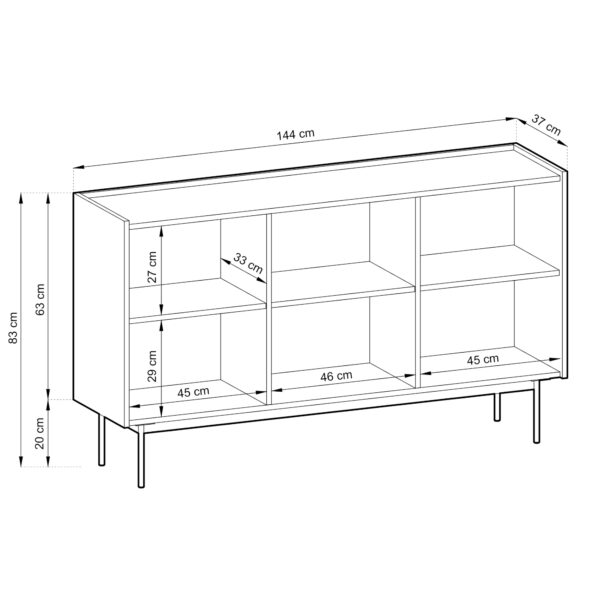 144 cm
37 cm
83 cm
63 cm
20 cm
27 cm
33 cm
29 cm
45 cm
46 cm
45 cm