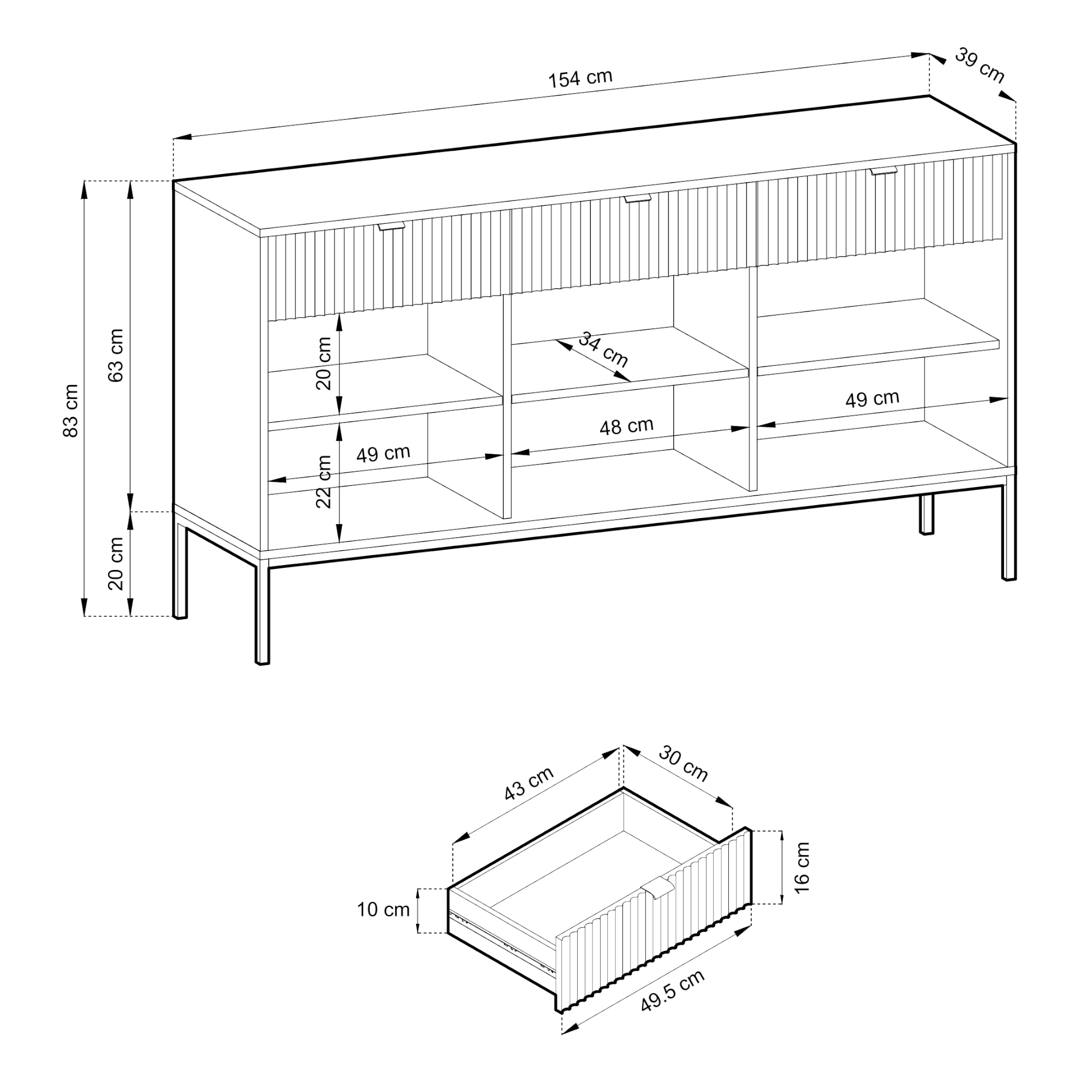 154 cm
39 cm
83 cm
63 cm
20 cm
20 cm
34 cm
49 cm
48 cm
49 cm
22 cm
43 cm
30 cm
16 cm
10 cm
49.5 cm