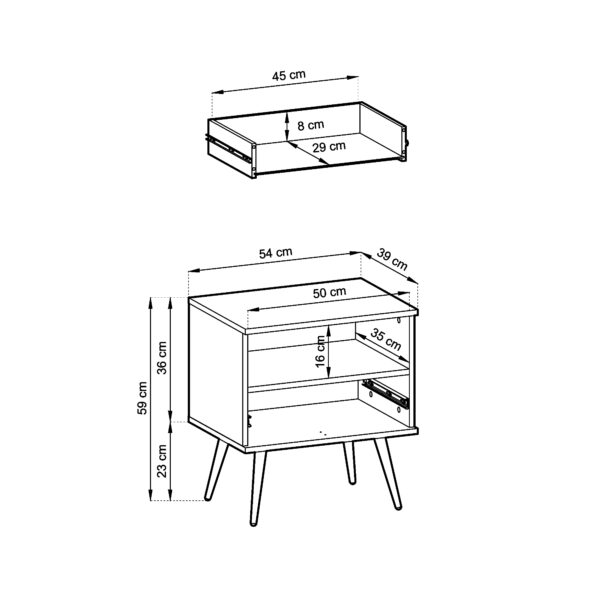 45 cm
8 cm
29 cm
54 cm
39 cm
50 cm
35 cm
16 cm
36 cm
59 cm
23 cm