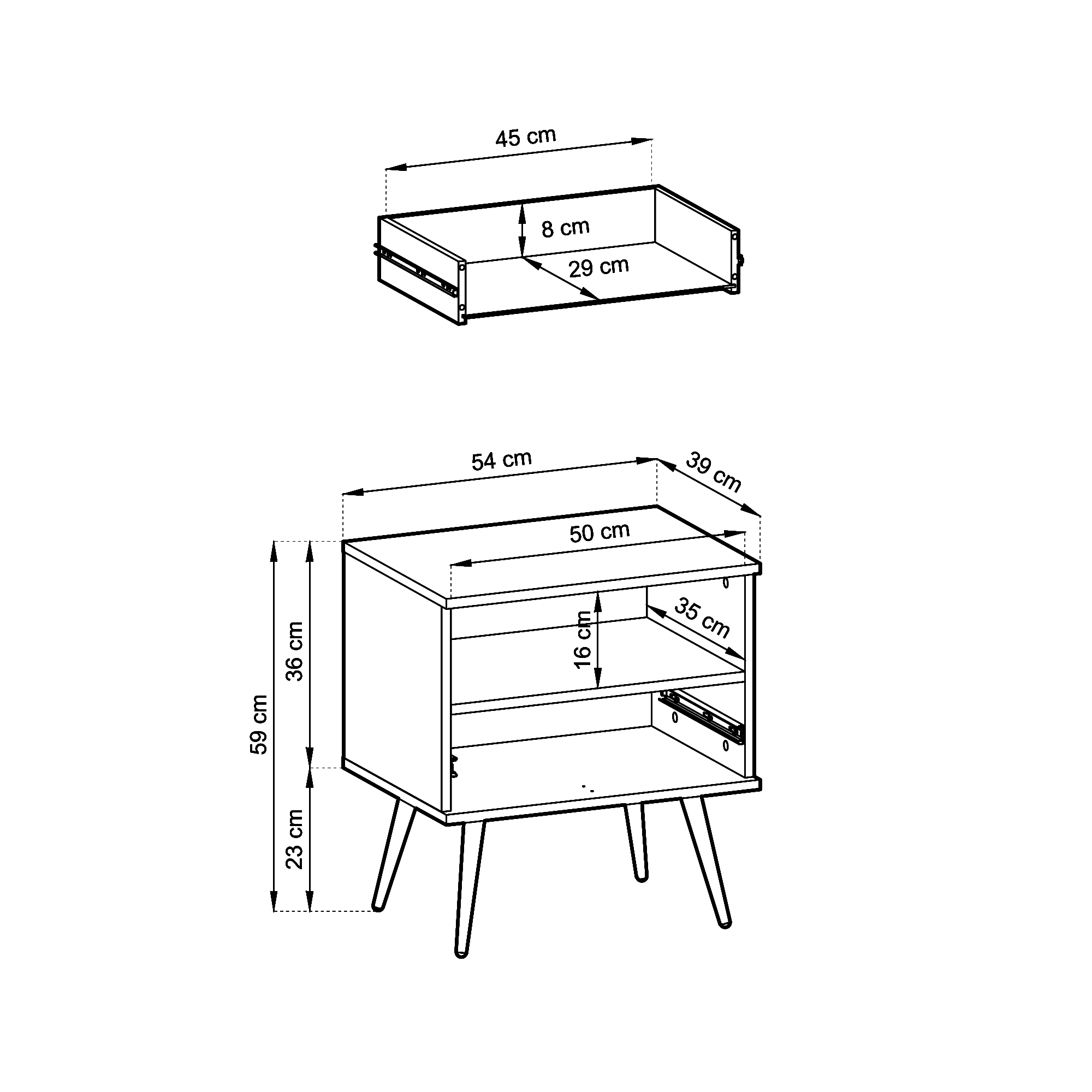 45 cm
8 cm
29 cm

54 cm
39 cm
50 cm
35 cm
16 cm
36 cm
59 cm
23 cm